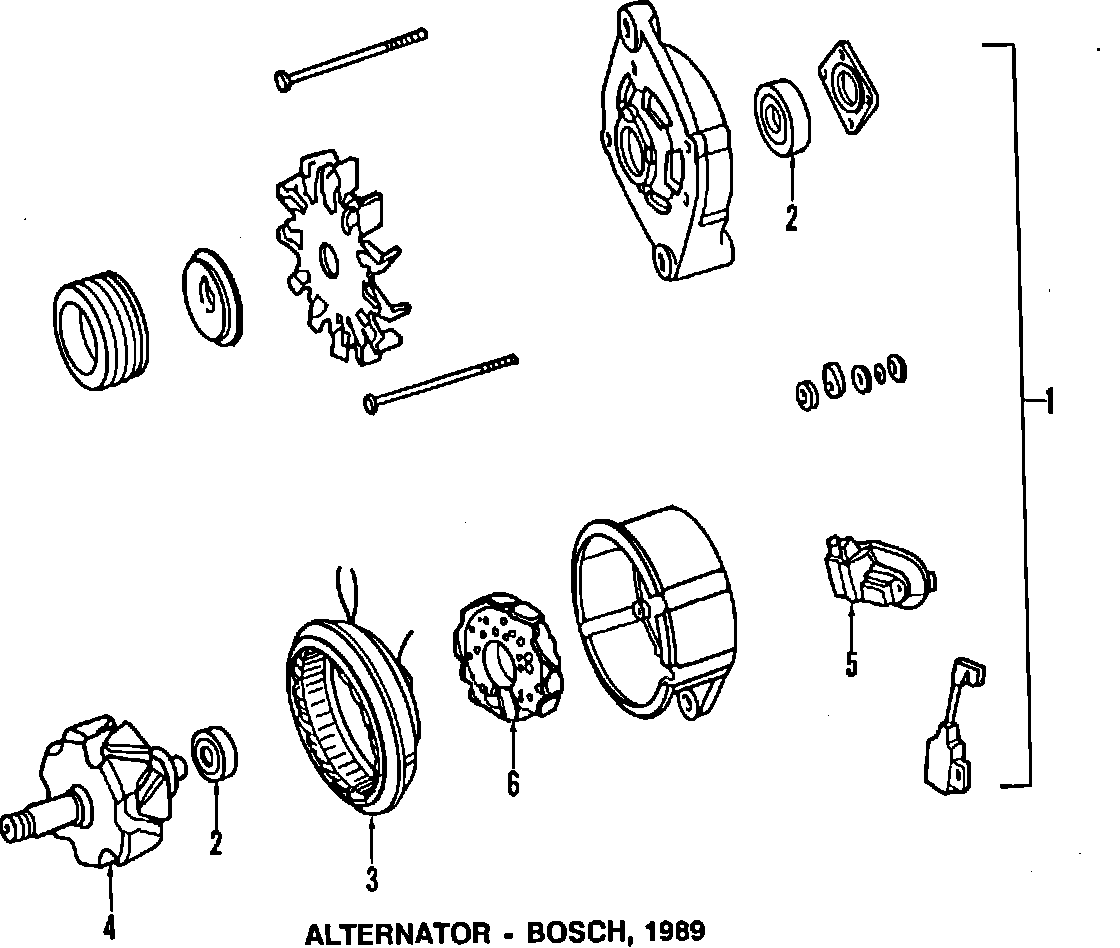 2

1

5

6

2

3

4

ALTERNATOR - BOSCH, 1989