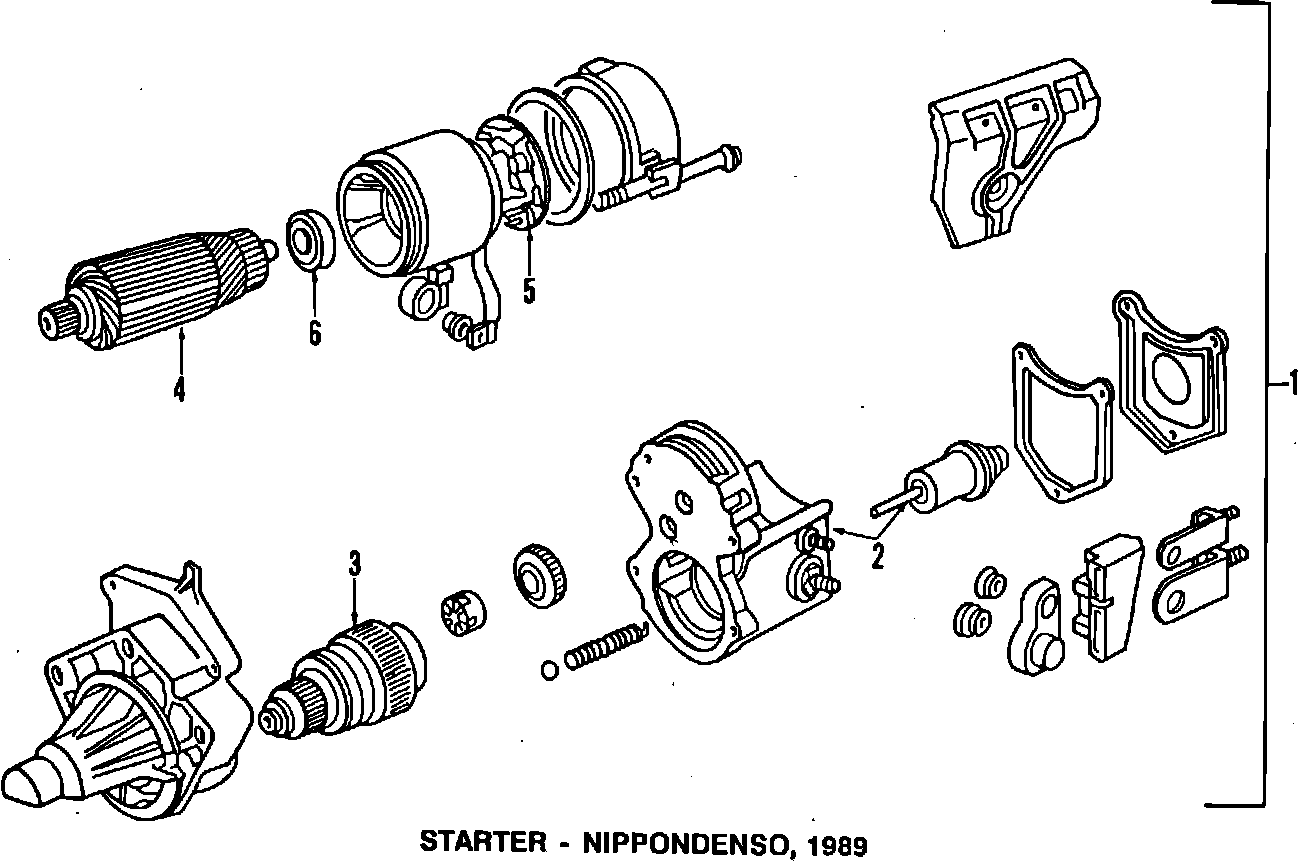 5
6
4
1
3
2
STARTER - NIPPONDENSO, 1989