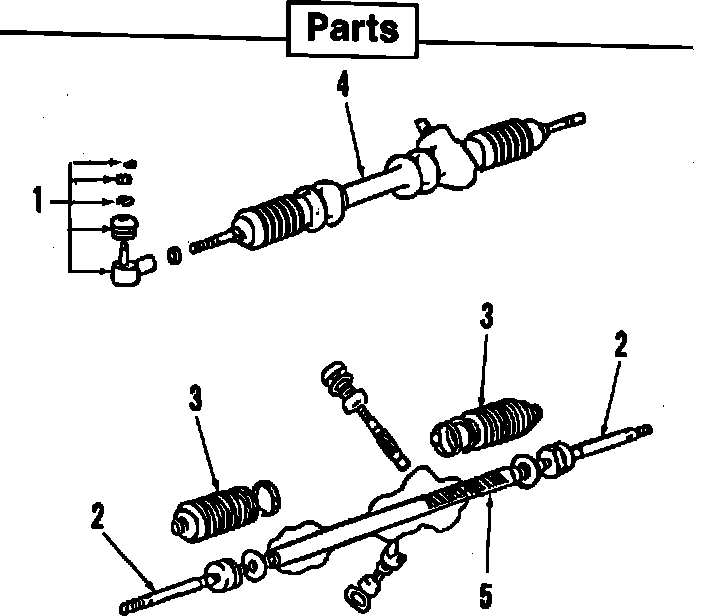 Parts

4

1

3

2

3

2

5