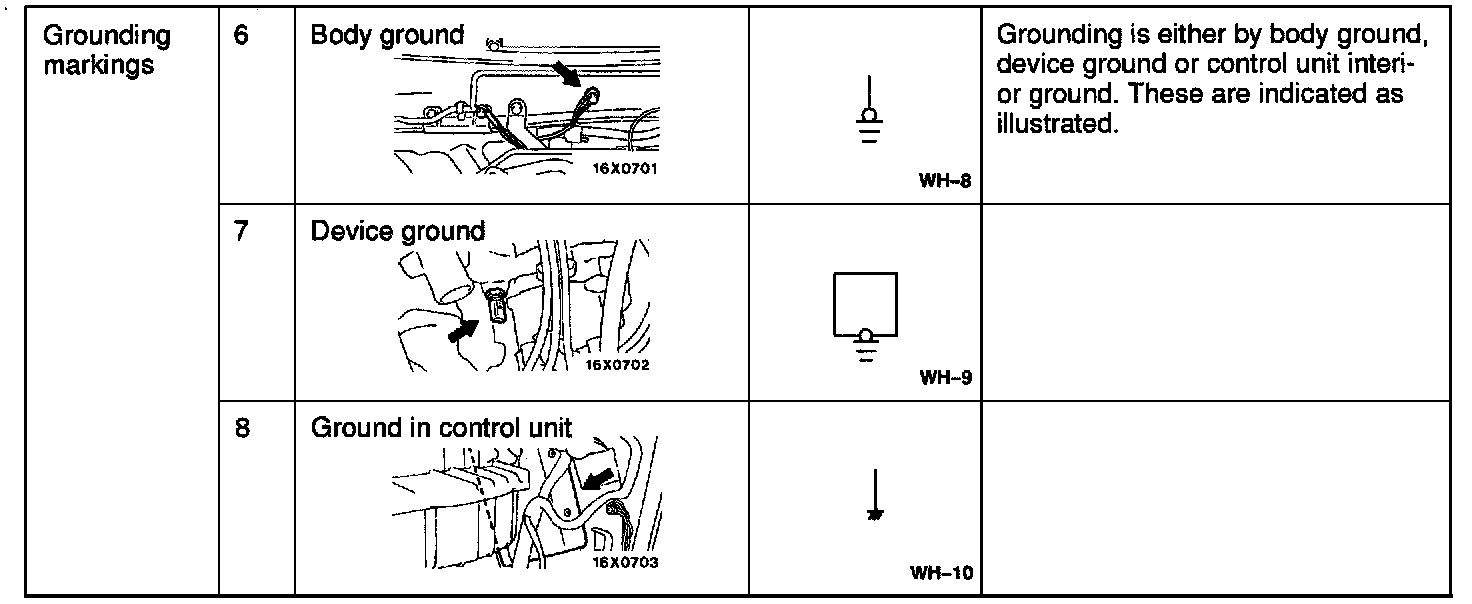 | Grounding markings | 6 | Body ground 16X0701 | WH-8 | Grounding is either by body ground, device ground or control unit interior ground. These are indicated as illustrated. |
|---|---|---|---|---|
| | 7 | Device ground 16X0702 | WH-9 | |
| | 8 | Ground in control unit 16X0703 | WH-10 | |