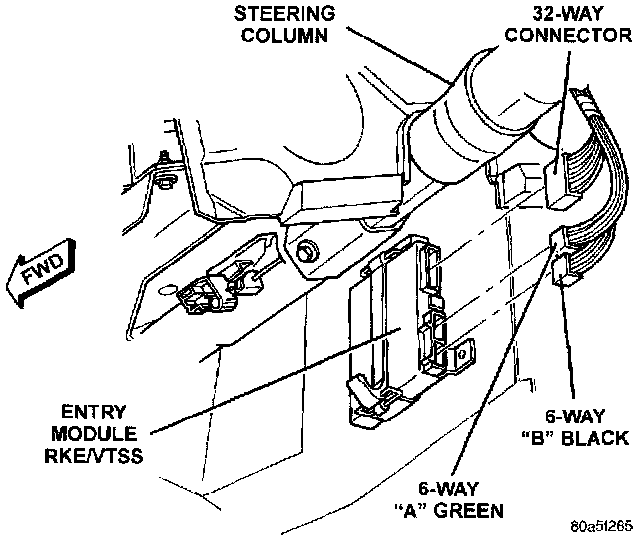 STEERING COLUMN

32-WAY CONNECTOR

FWD

ENTRY MODULE RKE/VTSS

6-WAY "B" BLACK

6-WAY "A" GREEN

80a51265