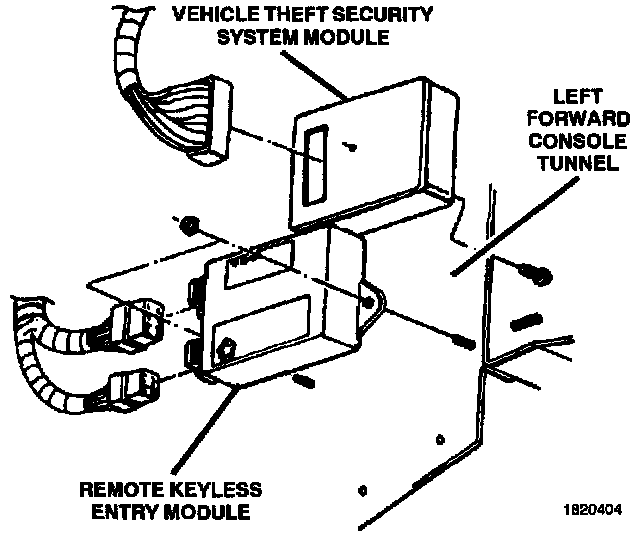 VEHICLE THEFT SECURITY SYSTEM MODULE

LEFT FORWARD CONSOLE TUNNEL

REMOTE KEYLESS ENTRY MODULE

1820404