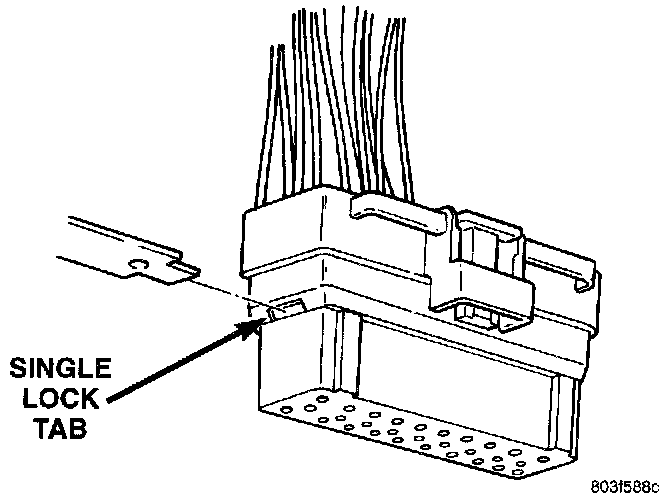 SINGLE
LOCK
TAB

803f588c