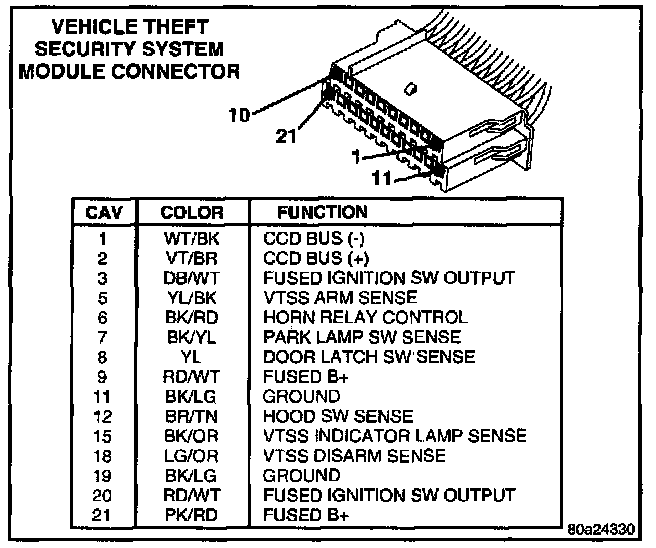 VEHICLE THEFT SECURITY SYSTEM MODULE CONNECTOR

10
21
1
11

| CAV | COLOR | FUNCTION |
|---|---|---|
| 1 | WT/BK | CCD BUS (-) |
| 2 | VT/BR | CCD BUS (+) |
| 3 | DB/WT | FUSED IGNITION SW OUTPUT |
| 5 | YL/BK | VTSS ARM SENSE |
| 6 | BK/RD | HORN RELAY CONTROL |
| 7 | BK/YL | PARK LAMP SW SENSE |
| 8 | YL | DOOR LATCH SW SENSE |
| 9 | RD/WT | FUSED B+ |
| 11 | BK/LG | GROUND |
| 12 | BR/TN | HOOD SW SENSE |
| 15 | BK/OR | VTSS INDICATOR LAMP SENSE |
| 18 | LG/OR | VTSS DISARM SENSE |
| 19 | BK/LG | GROUND |
| 20 | RD/WT | FUSED IGNITION SW OUTPUT |
| 21 | PK/RD | FUSED B+ |

80a24330