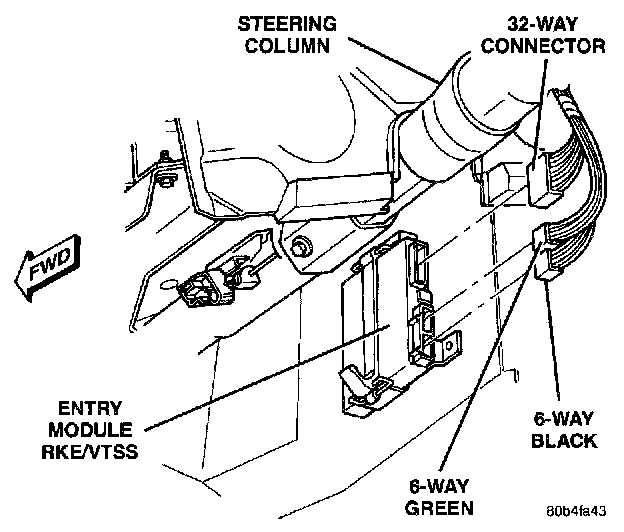 STEERING COLUMN

32-WAY CONNECTOR

FWD

ENTRY MODULE RKE/VTSS

6-WAY BLACK

6-WAY GREEN

80b4fa43