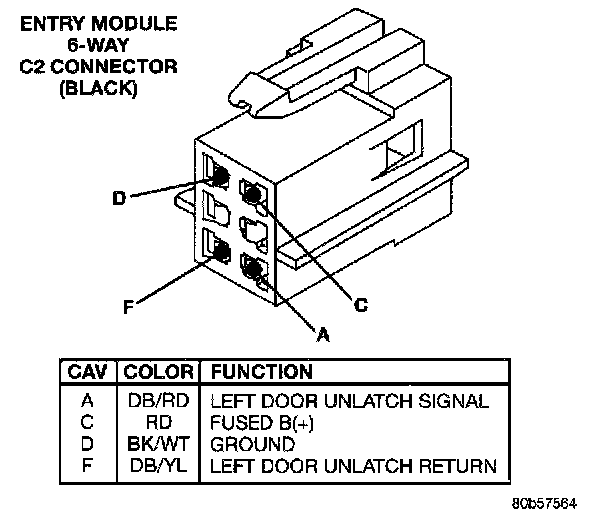 ENTRY MODULE
6-WAY
C2 CONNECTOR
(BLACK)

D

F

C

A

| CAV | COLOR | FUNCTION |
|---|---|---|
| A | DB/RD | LEFT DOOR UNLATCH SIGNAL |
| C | RD | FUSED B(+) |
| D | BK/WT | GROUND |
| F | DB/YL | LEFT DOOR UNLATCH RETURN |

80b57564