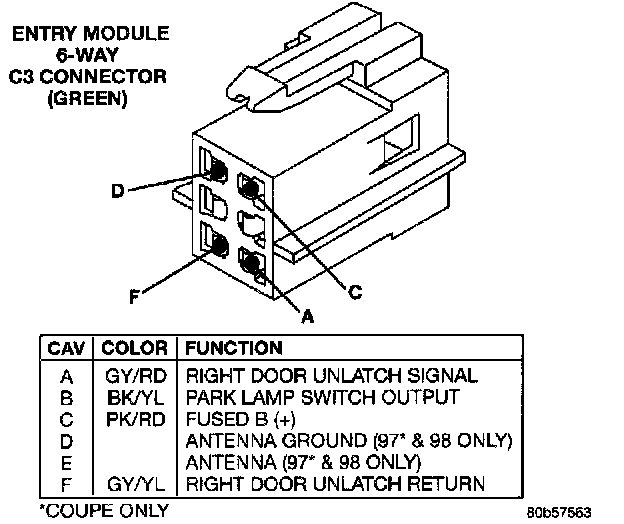 ENTRY MODULE
6-WAY
C3 CONNECTOR
(GREEN)

D

C

F

A

| CAV | COLOR | FUNCTION |
|---|---|---|
| A | GY/RD | RIGHT DOOR UNLATCH SIGNAL |
| B | BK/YL | PARK LAMP SWITCH OUTPUT |
| C | PK/RD | FUSED B (+) |
| D | | ANTENNA GROUND (97* & 98 ONLY) |
| E | | ANTENNA (97* & 98 ONLY) |
| F | GY/YL | RIGHT DOOR UNLATCH RETURN |

*COUPE ONLY

80b57563