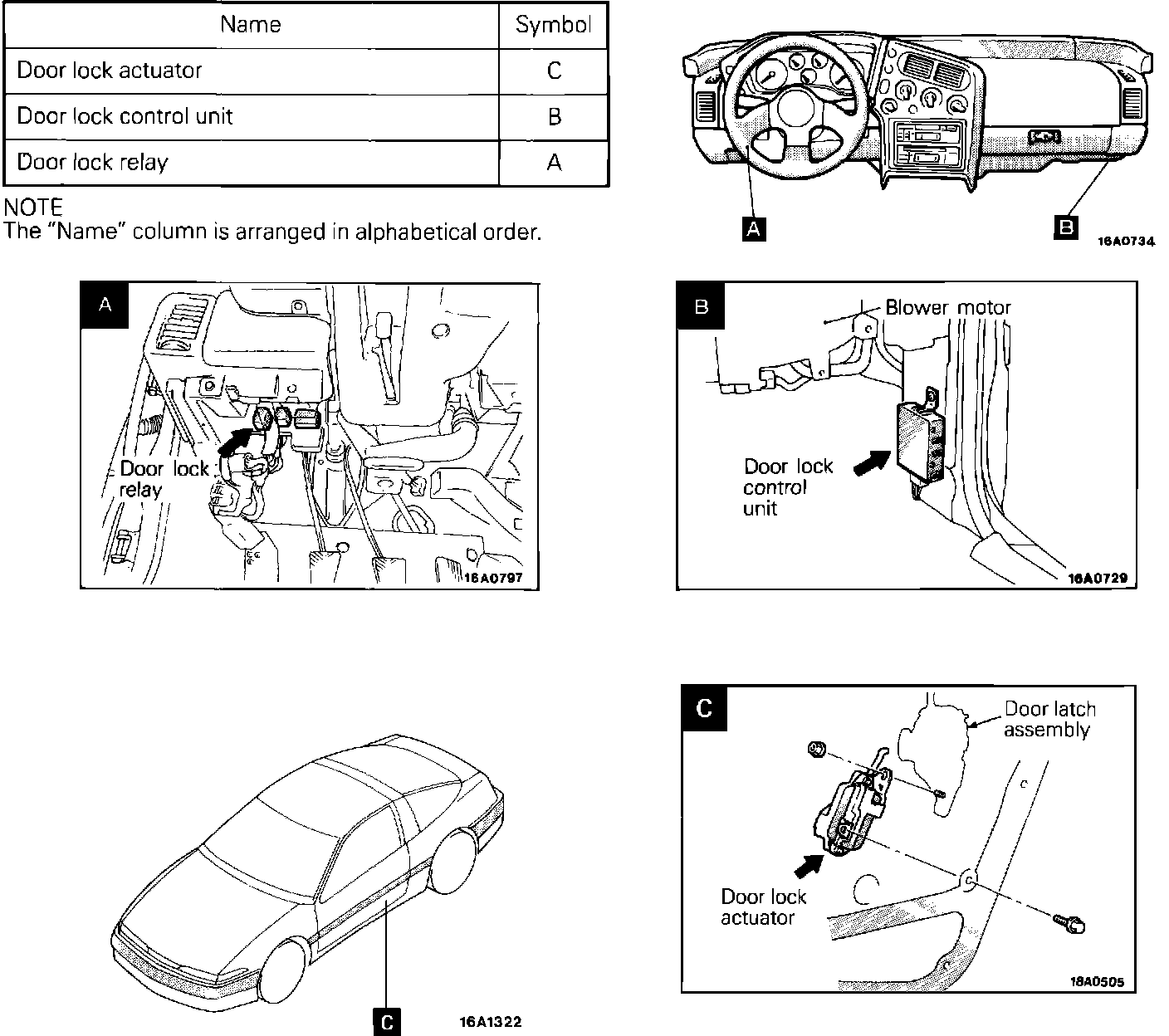 | Name | Symbol |
|---|---|
| Door lock actuator | C |
| Door lock control unit | B |
| Door lock relay | A |

NOTE
The "Name" column is arranged in alphabetical order.

A

B

16A0734

A

Door lock relay

16A0797

B

Blower motor

Door lock control unit

16A0729

C

16A1322

C

Door latch assembly

Door lock actuator

18A0505