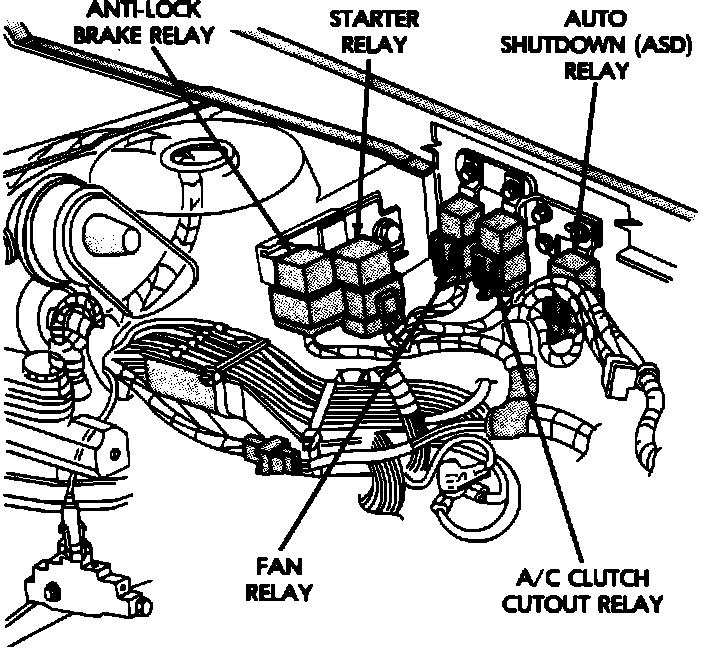 ANTI-LOCK BRAKE RELAY

STARTER RELAY

AUTO SHUTDOWN (ASD) RELAY

FAN RELAY

A/C CLUTCH CUTOUT RELAY