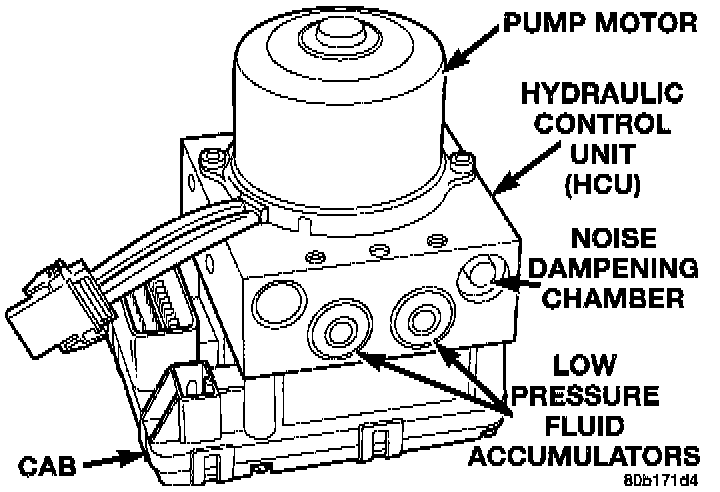 PUMP MOTOR

HYDRAULIC CONTROL UNIT (HCU)

NOISE DAMPENING CHAMBER

LOW PRESSURE FLUID ACCUMULATORS

CAB

80b171d4