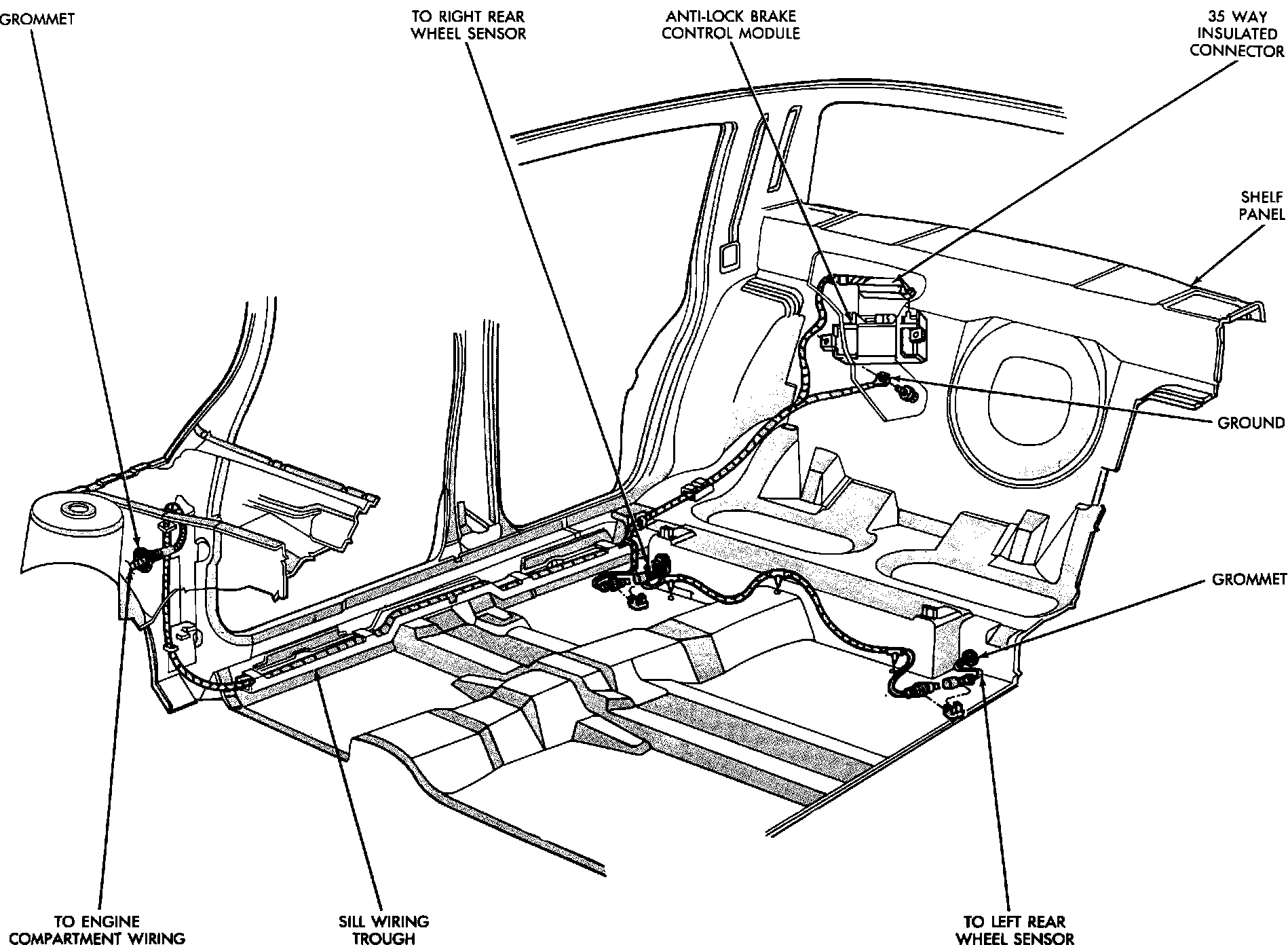 GROMMET

TO RIGHT REAR WHEEL SENSOR

ANTI-LOCK BRAKE CONTROL MODULE

35 WAY INSULATED CONNECTOR

SHELF PANEL

GROUND

GROMMET

TO ENGINE COMPARTMENT WIRING

SILL WIRING TROUGH

TO LEFT REAR WHEEL SENSOR