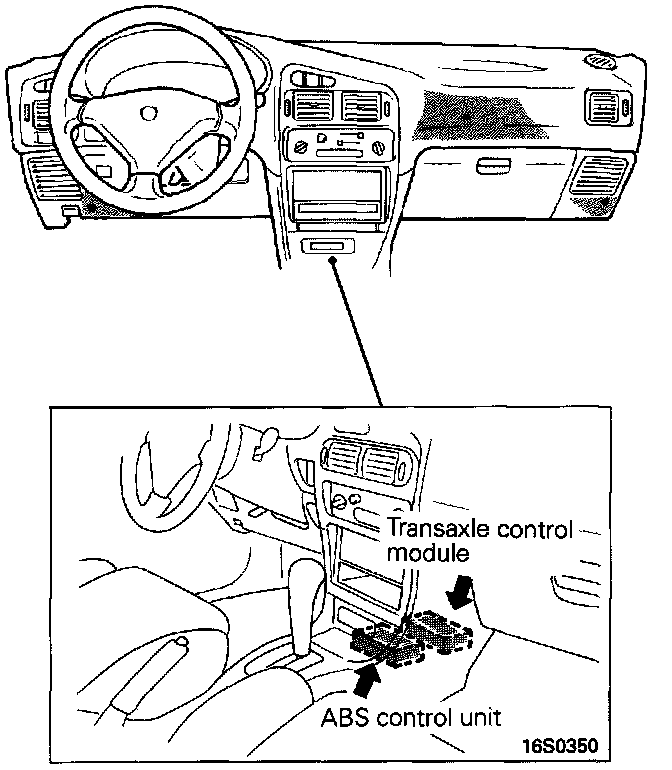 Transaxle control module

ABS control unit

16S0350