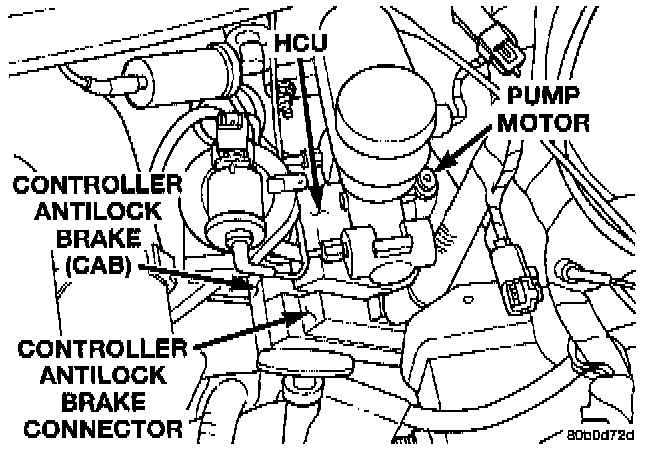 HCU

PUMP MOTOR

CONTROLLER ANTILOCK BRAKE (CAB)

CONTROLLER ANTILOCK BRAKE CONNECTOR

80b0d72d