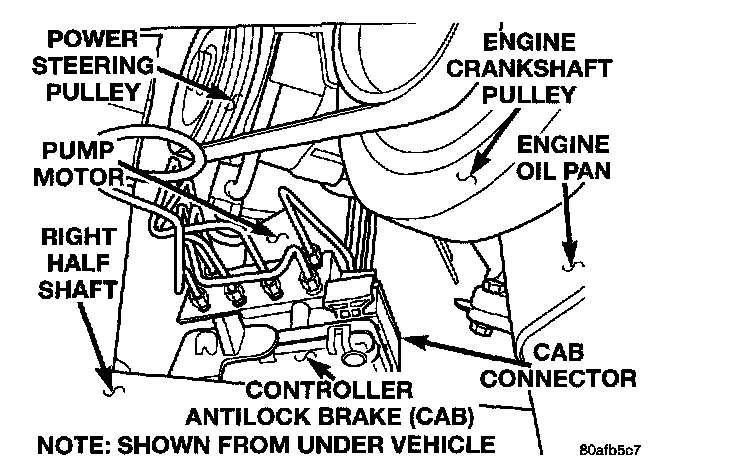 POWER STEERING PULLEY

ENGINE CRANKSHAFT PULLEY

PUMP MOTOR

ENGINE OIL PAN

RIGHT HALF SHAFT

CAB CONNECTOR

CONTROLLER ANTILOCK BRAKE (CAB)

NOTE: SHOWN FROM UNDER VEHICLE

80afb5c7