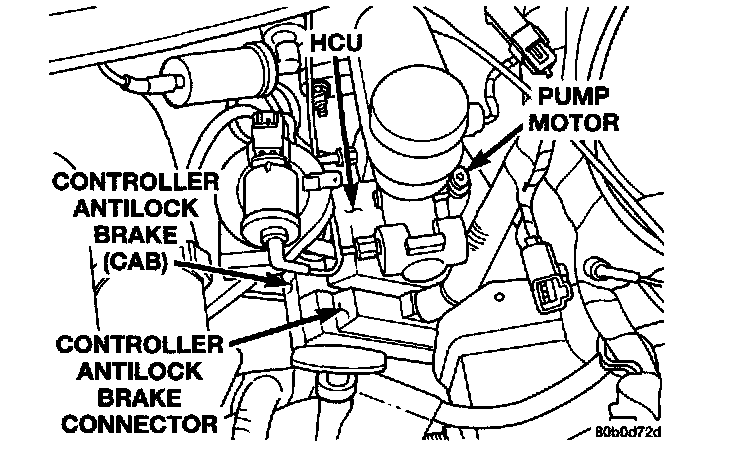 HCU

PUMP MOTOR

CONTROLLER ANTILOCK BRAKE (CAB)

CONTROLLER ANTILOCK BRAKE CONNECTOR

80b0d72d