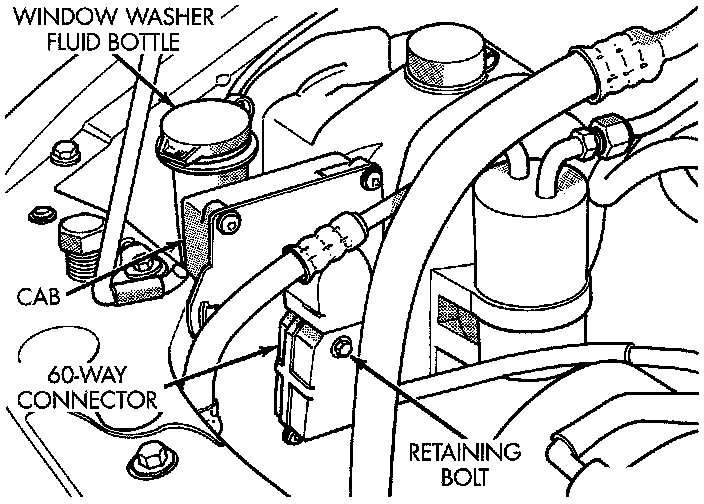 WINDOW WASHER FLUID BOTTLE

CAB

60-WAY CONNECTOR

RETAINING BOLT