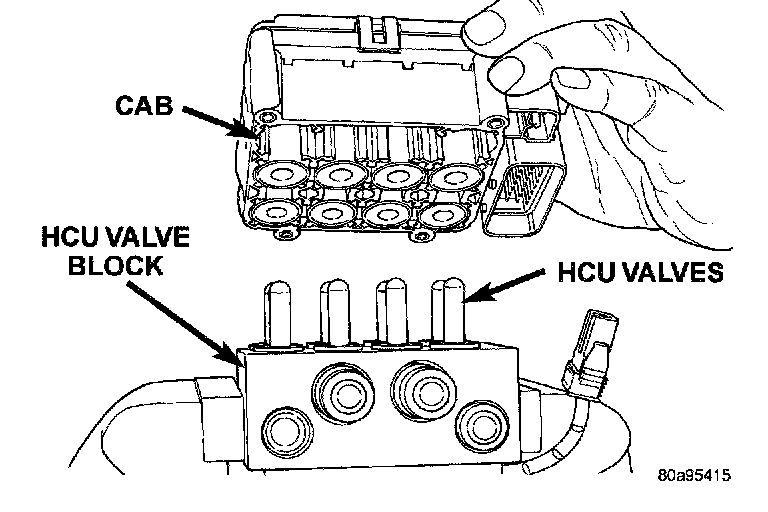 CAB

HCU VALVE BLOCK

HCU VALVES

80a95415