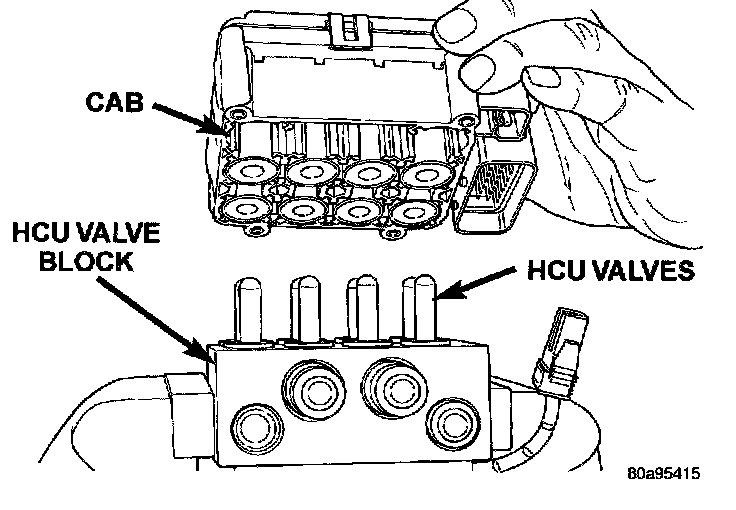 CAB

HCU VALVE BLOCK

HCU VALVES

80a95415