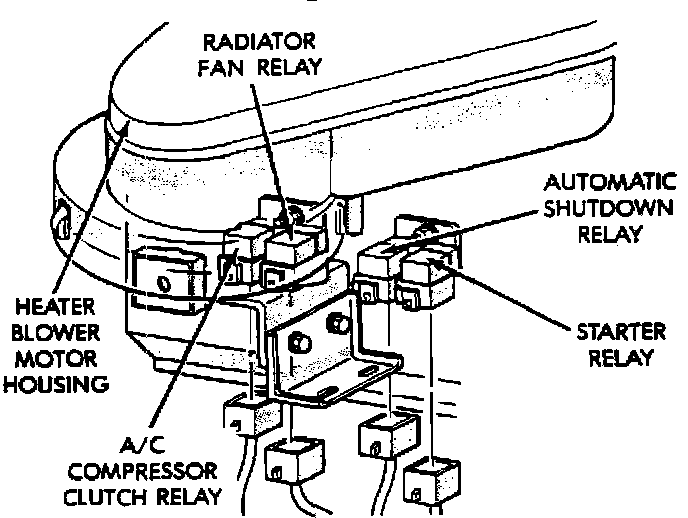 RADIATOR FAN RELAY

AUTOMATIC SHUTDOWN RELAY

HEATER BLOWER MOTOR HOUSING

STARTER RELAY

A/C COMPRESSOR CLUTCH RELAY