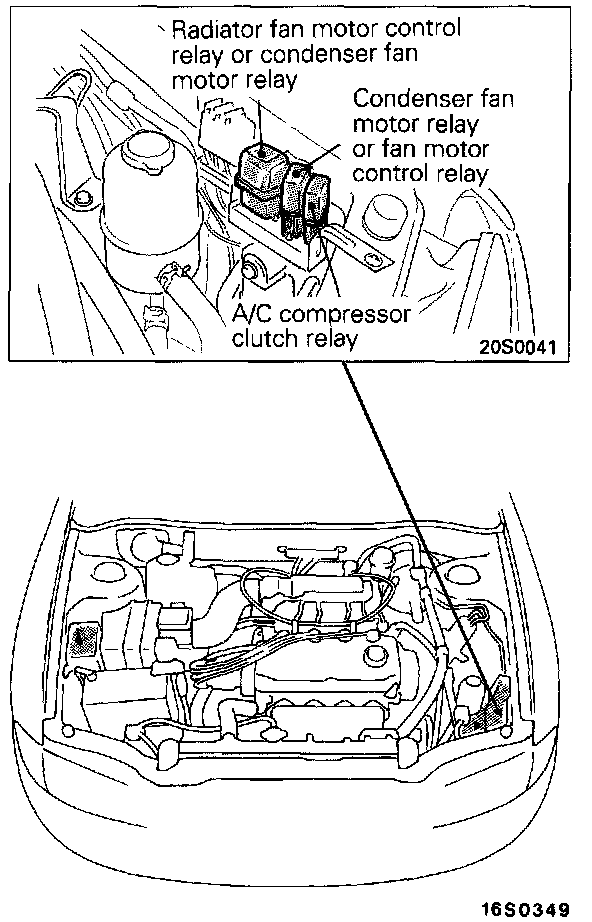 Radiator fan motor control relay or condenser fan motor relay

Condenser fan motor relay or fan motor control relay

A/C compressor clutch relay

20S0041

16S0349