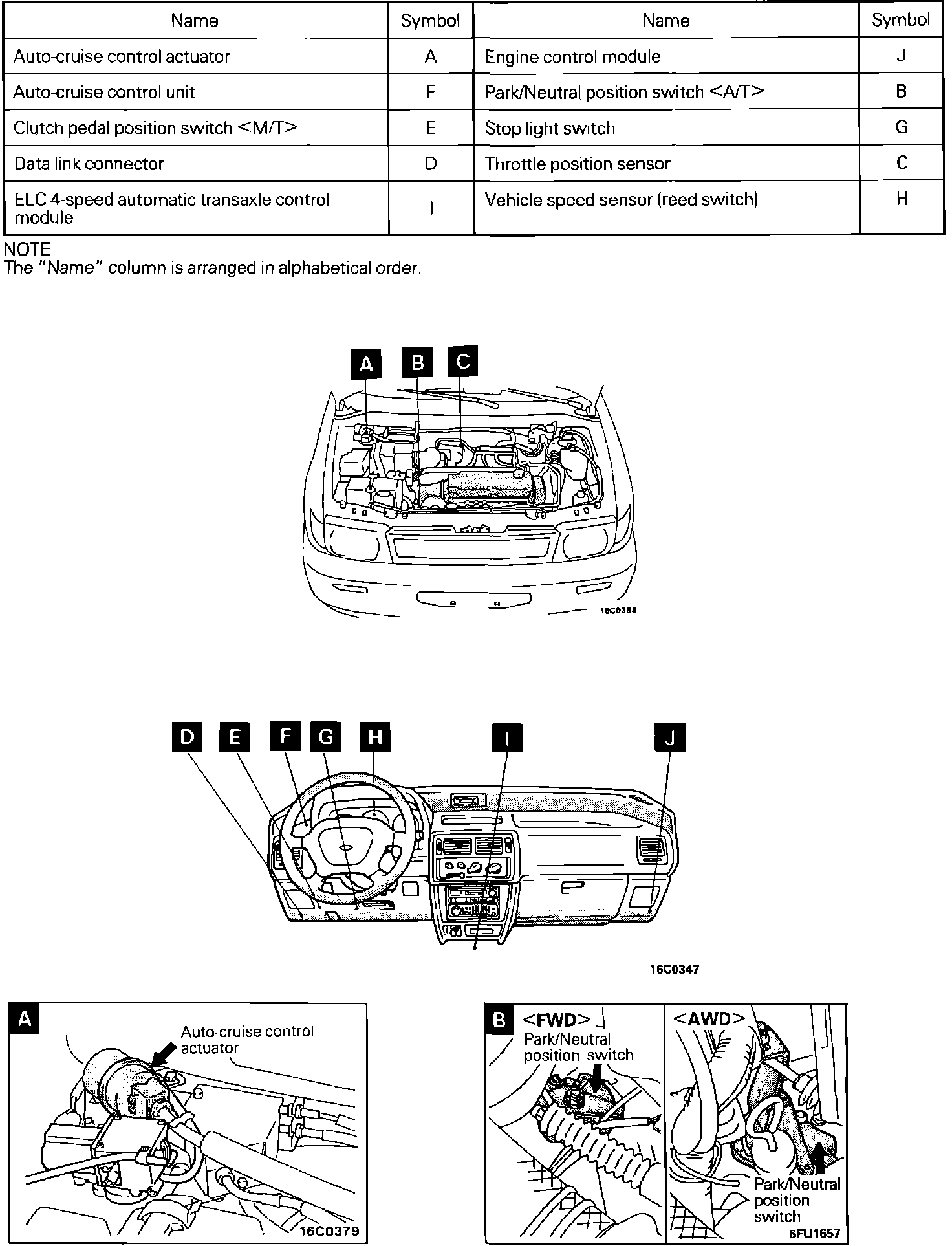 | Name | Symbol | Name | Symbol |
|---|---|---|---|
| Auto-cruise control actuator | A | Engine control module | J |
| Auto-cruise control unit | F | Park/Neutral position switch <A/T> | B |
| Clutch pedal position switch <M/T> | E | Stop light switch | G |
| Data link connector | D | Throttle position sensor | C |
| ELC 4-speed automatic transaxle control module | I | Vehicle speed sensor (reed switch) | H |

NOTE
The "Name" column is arranged in alphabetical order.

A B C

16C0358

D E F G H I J

16C0347

A
Auto-cruise control actuator
16C0379

B
<FWD>
Park/Neutral position switch
<AWD>
Park/Neutral position switch
6FU1657