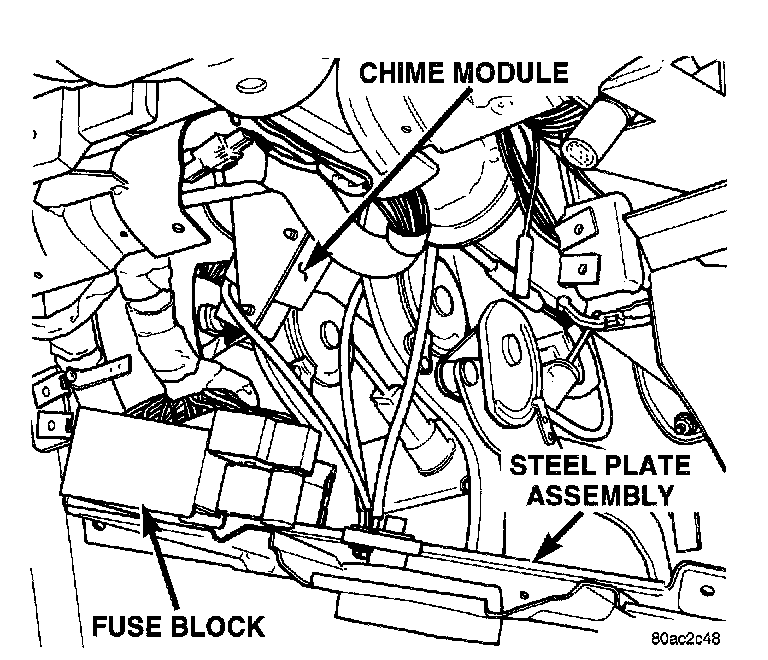 CHIME MODULE

STEEL PLATE ASSEMBLY

FUSE BLOCK

80ac2c48