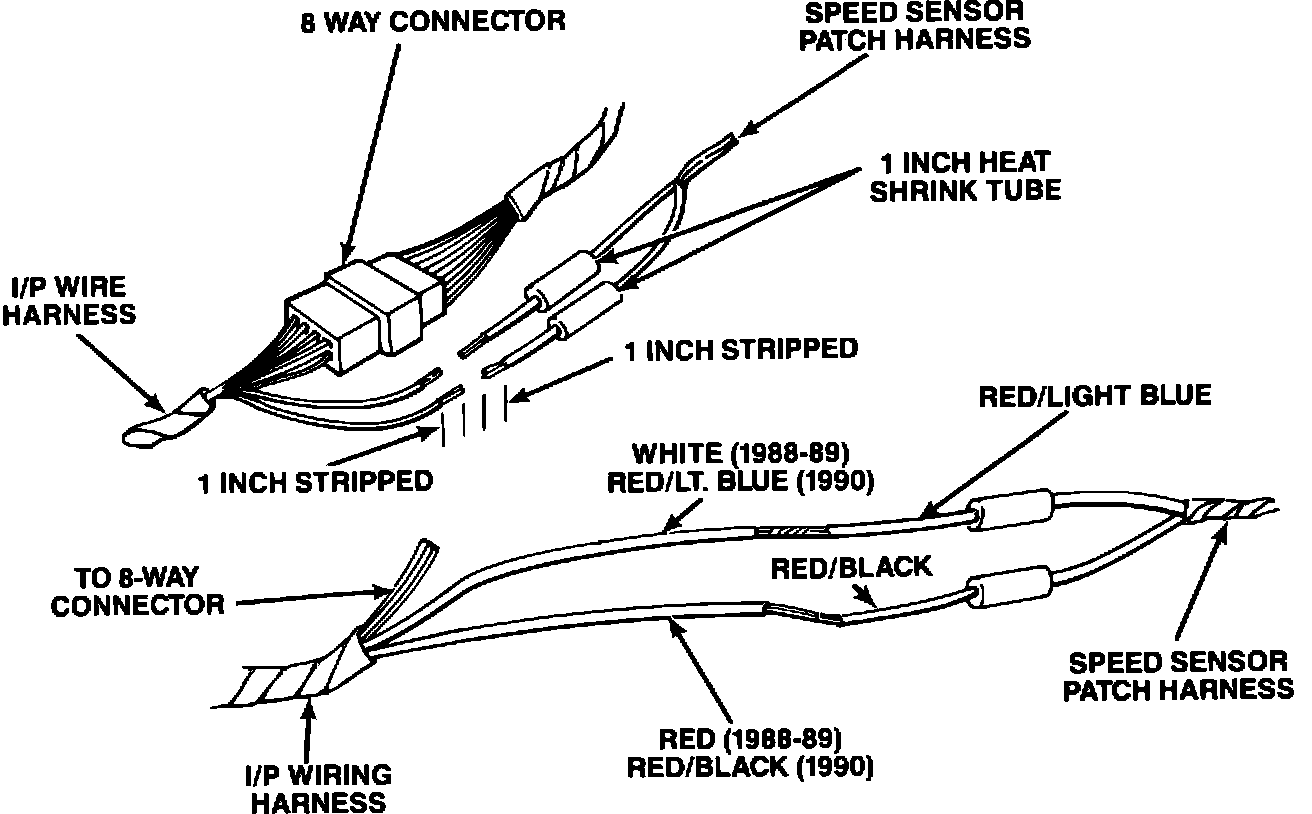 8 WAY CONNECTOR

SPEED SENSOR PATCH HARNESS

1 INCH HEAT SHRINK TUBE

I/P WIRE HARNESS

1 INCH STRIPPED

1 INCH STRIPPED

RED/LIGHT BLUE

WHITE (1988-89)
RED/LT. BLUE (1990)

TO 8-WAY CONNECTOR

RED/BLACK

SPEED SENSOR PATCH HARNESS

RED (1988-89)
RED/BLACK (1990)

I/P WIRING HARNESS