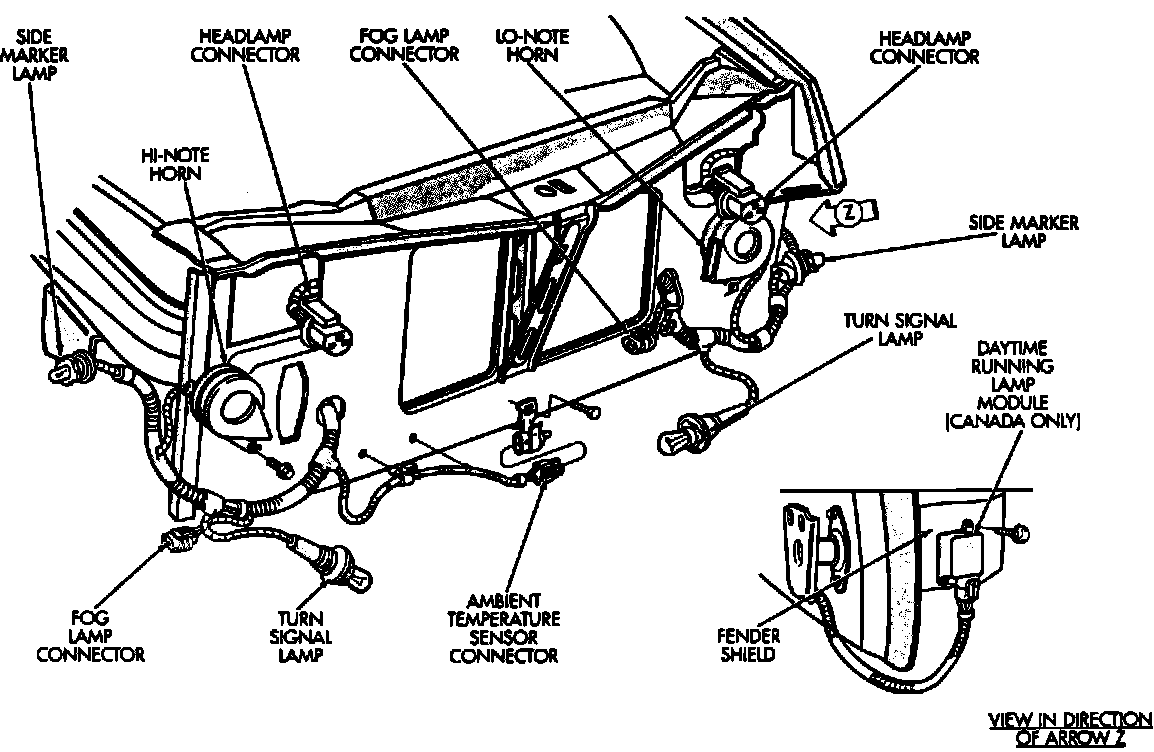 SIDE MARKER LAMP

HEADLAMP CONNECTOR

FOG LAMP CONNECTOR

LO-NOTE HORN

HEADLAMP CONNECTOR

HI-NOTE HORN

Z

SIDE MARKER LAMP

TURN SIGNAL LAMP

DAYTIME RUNNING LAMP MODULE (CANADA ONLY)

FOG LAMP CONNECTOR

TURN SIGNAL LAMP

AMBIENT TEMPERATURE SENSOR CONNECTOR

FENDER SHIELD

VIEW IN DIRECTION OF ARROW Z