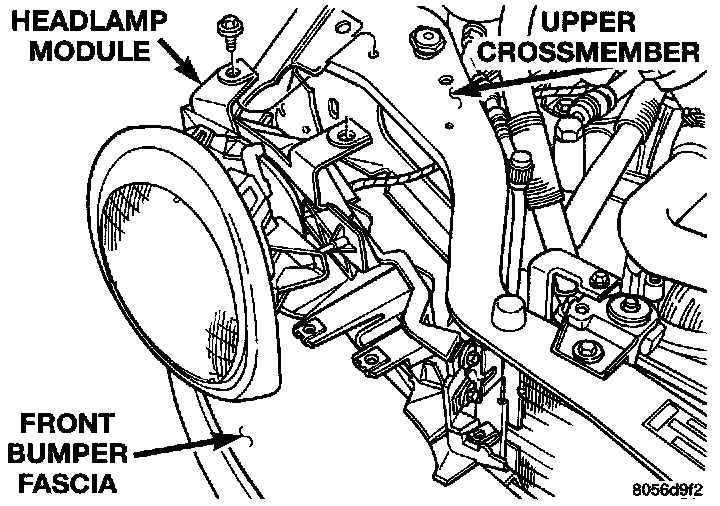 HEADLAMP MODULE

UPPER CROSSMEMBER

FRONT BUMPER FASCIA

8056d9f2