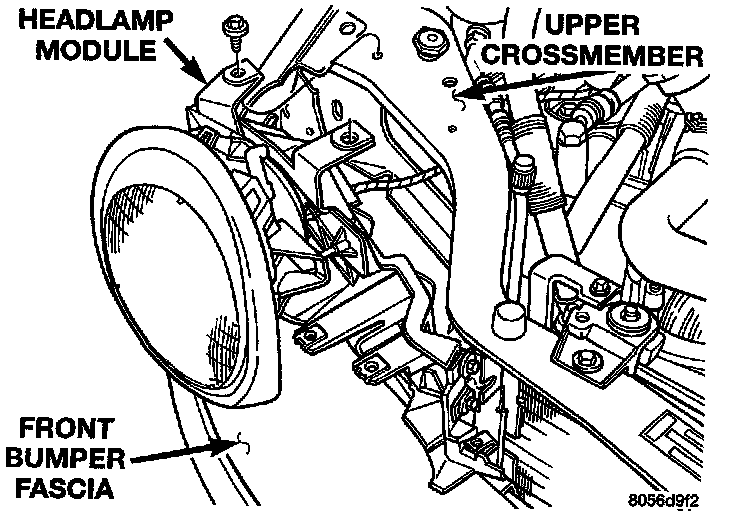 HEADLAMP MODULE

UPPER CROSSMEMBER

FRONT BUMPER FASCIA

8056d9f2