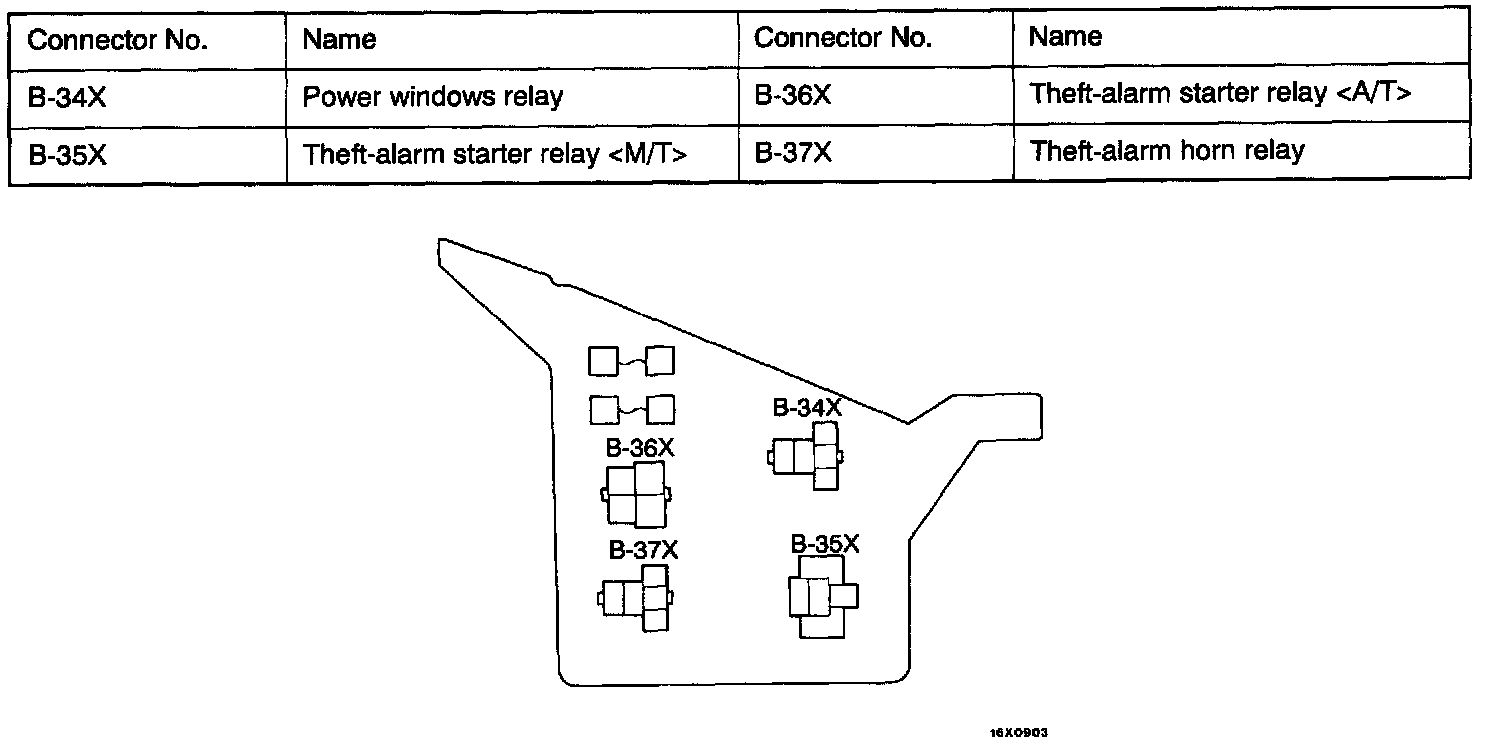 | Connector No. | Name | Connector No. | Name |
|---|---|---|---|
| B-34X | Power windows relay | B-36X | Theft-alarm starter relay <A/T> |
| B-35X | Theft-alarm starter relay <M/T> | B-37X | Theft-alarm horn relay |

B-34X
B-36X
B-37X
B-35X

16X0903