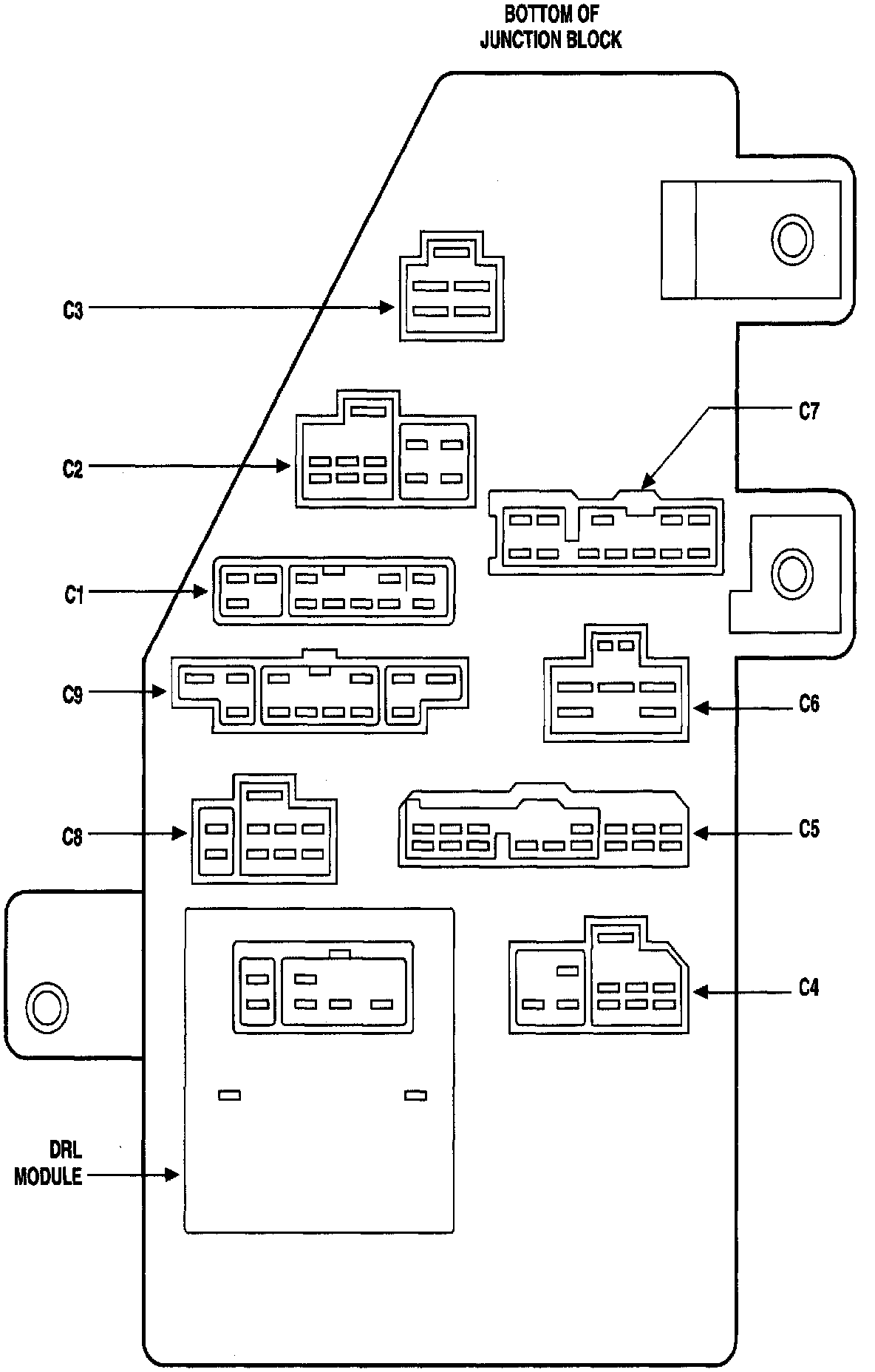 BOTTOM OF
JUNCTION BLOCK

C3

C2

C7

C1

C9

C6

C8

C5

C4

DRL
MODULE