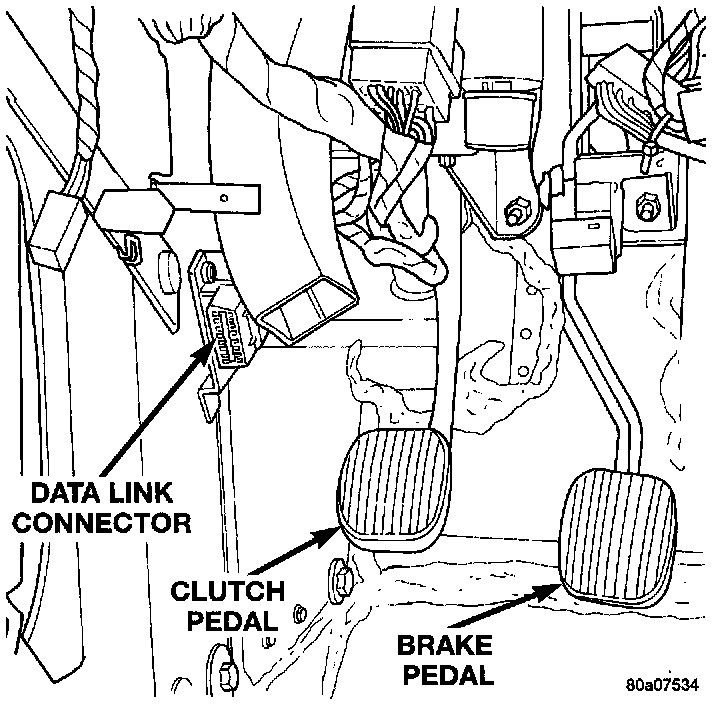 DATA LINK CONNECTOR

CLUTCH PEDAL

BRAKE PEDAL

80a07534