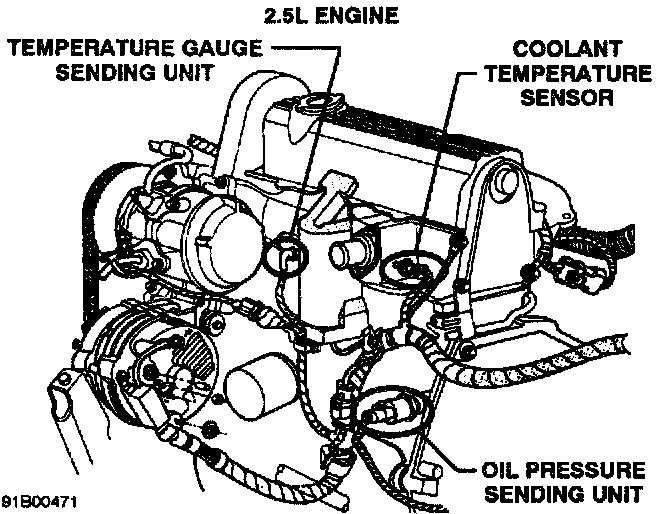 2.5L ENGINE

TEMPERATURE GAUGE SENDING UNIT

COOLANT TEMPERATURE SENSOR

OIL PRESSURE SENDING UNIT

91B00471