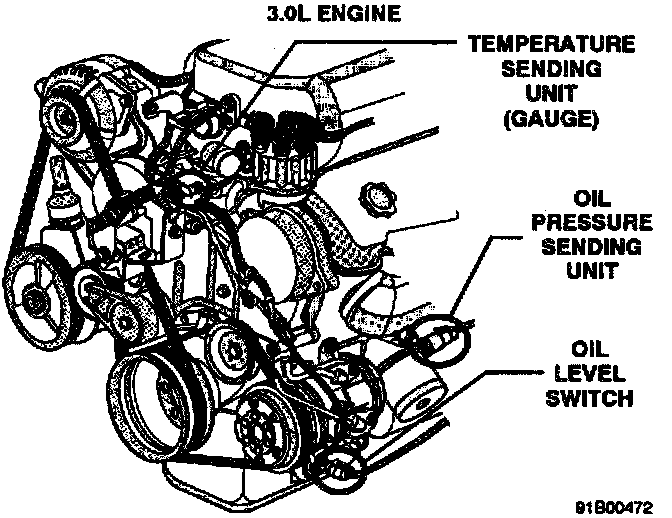 3.0L ENGINE

TEMPERATURE SENDING UNIT (GAUGE)

OIL PRESSURE SENDING UNIT

OIL LEVEL SWITCH

91B00472