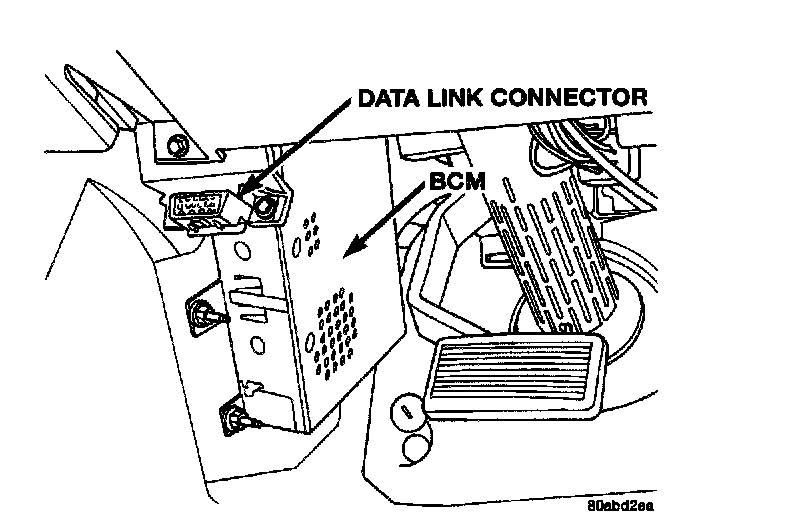 DATA LINK CONNECTOR

BCM

80abd2ea