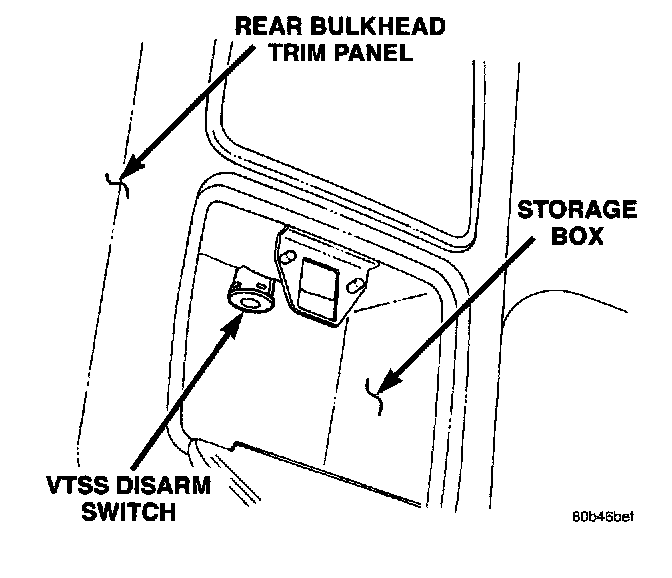 REAR BULKHEAD TRIM PANEL

STORAGE BOX

VTSS DISARM SWITCH

80b46bef