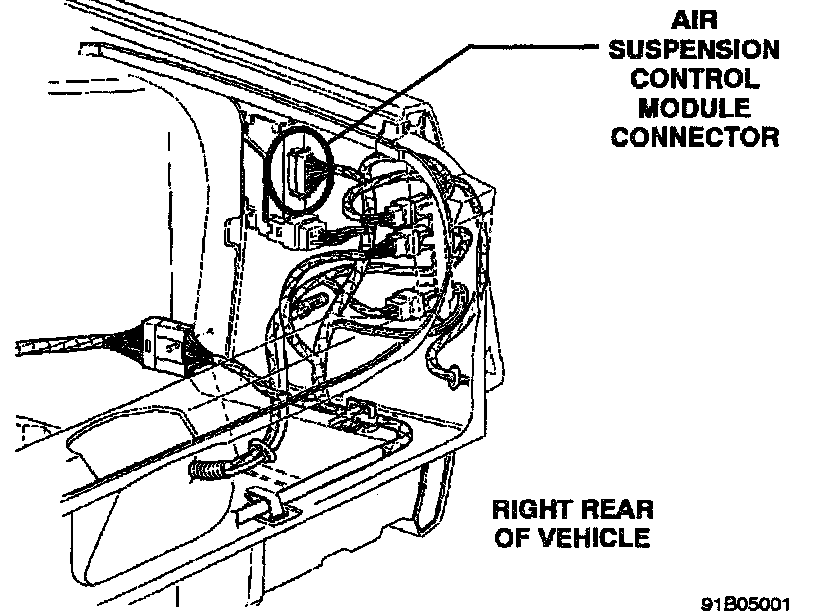 AIR
SUSPENSION
CONTROL
MODULE
CONNECTOR

RIGHT REAR
OF VEHICLE

91B05001