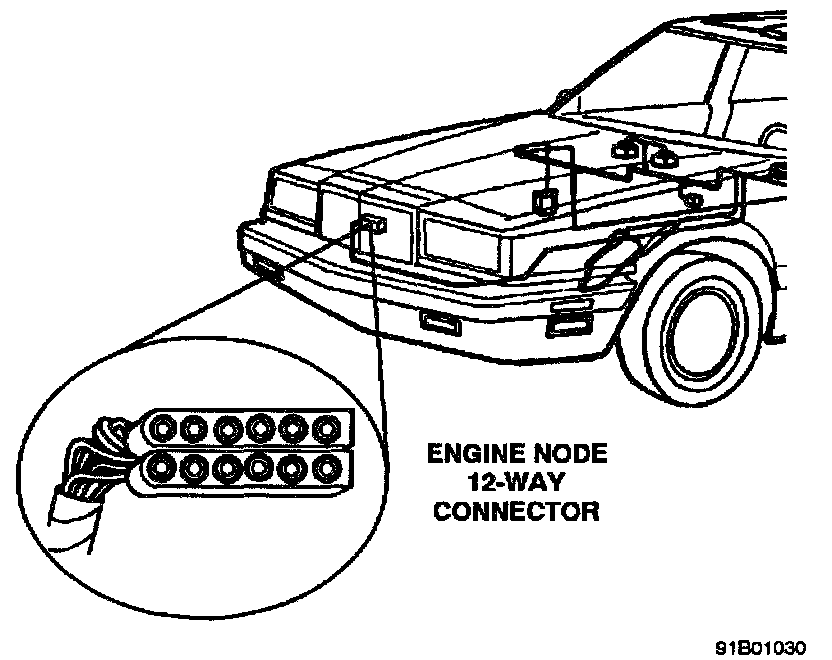 ENGINE NODE
12-WAY
CONNECTOR

91B01030