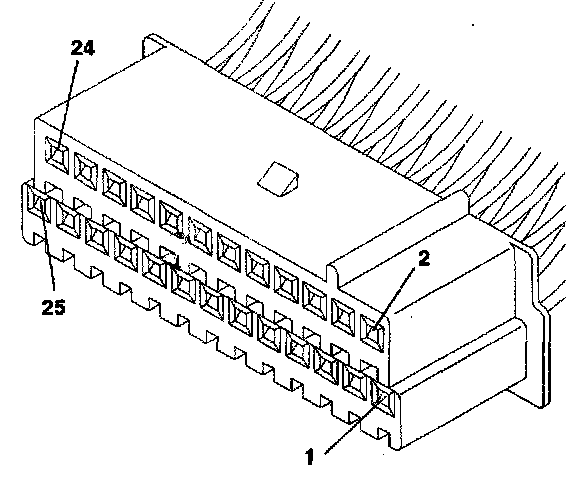 24
2
25
1