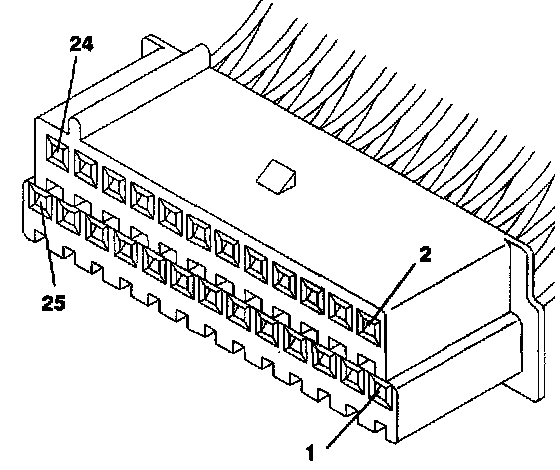 24
2
25
1