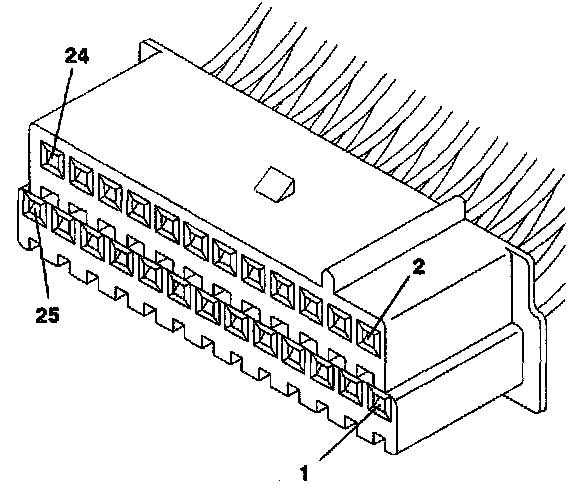 24
2
25
1