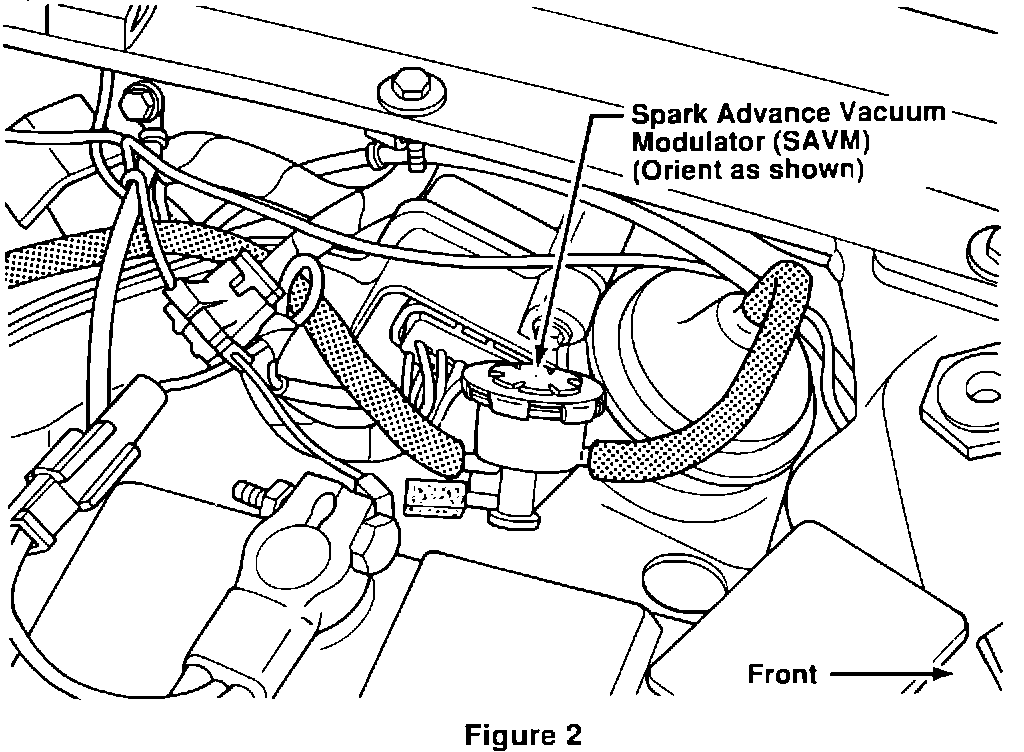 Spark Advance Vacuum Modulator (SAVM) (Orient as shown)

Front

Figure 2