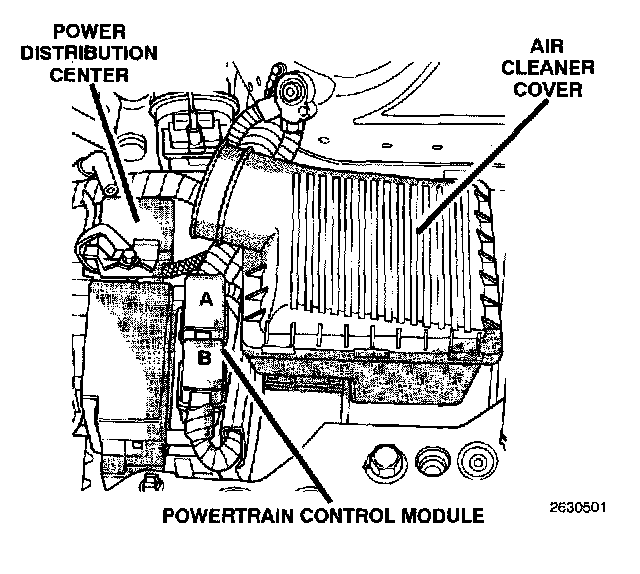 POWER DISTRIBUTION CENTER

AIR CLEANER COVER

A

B

POWERTRAIN CONTROL MODULE

2630501