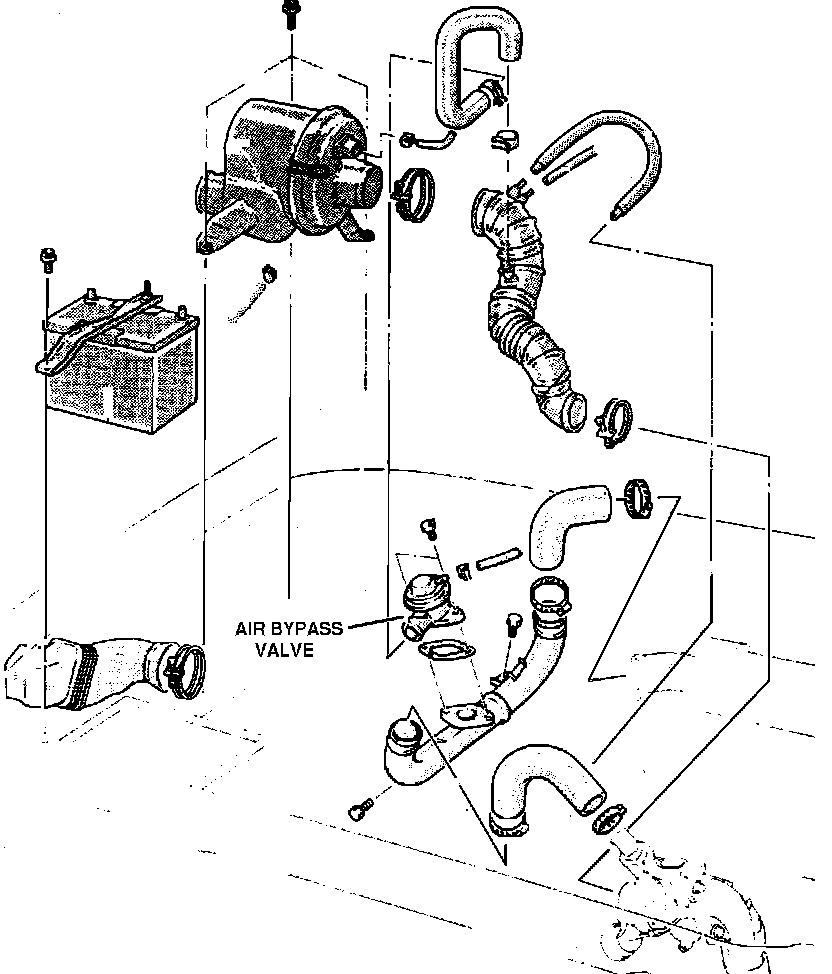 AIR BYPASS VALVE