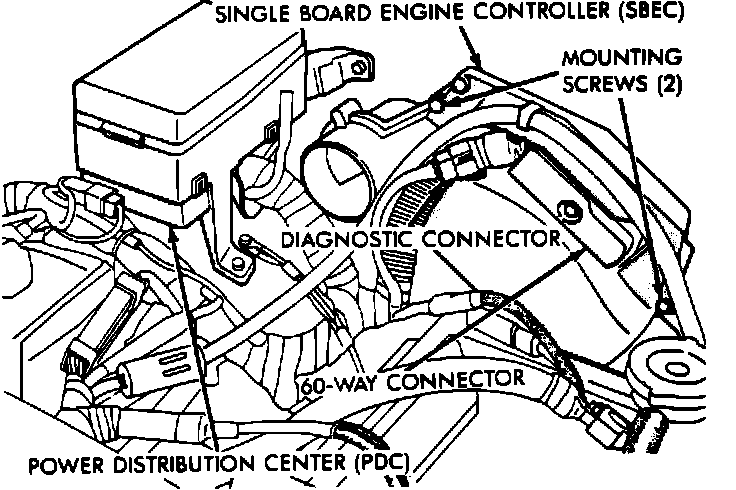 SINGLE BOARD ENGINE CONTROLLER (SBEC)

MOUNTING SCREWS (2)

DIAGNOSTIC CONNECTOR

60-WAY CONNECTOR

POWER DISTRIBUTION CENTER (PDC)