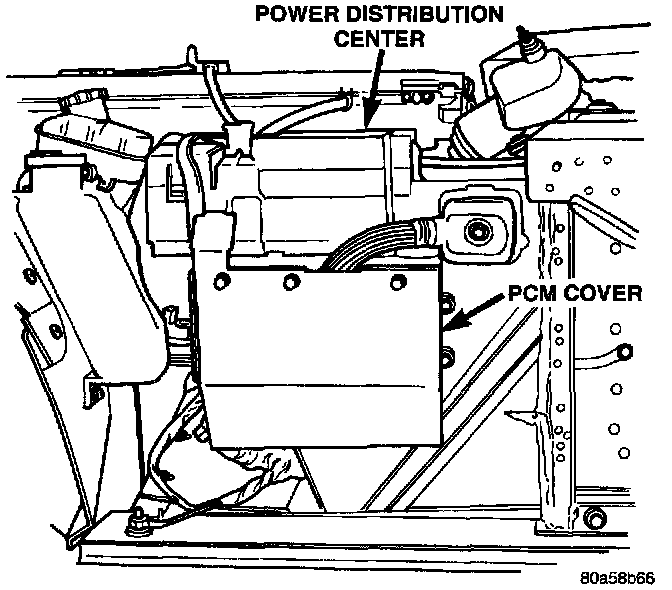 POWER DISTRIBUTION CENTER

PCM COVER

80a58b66