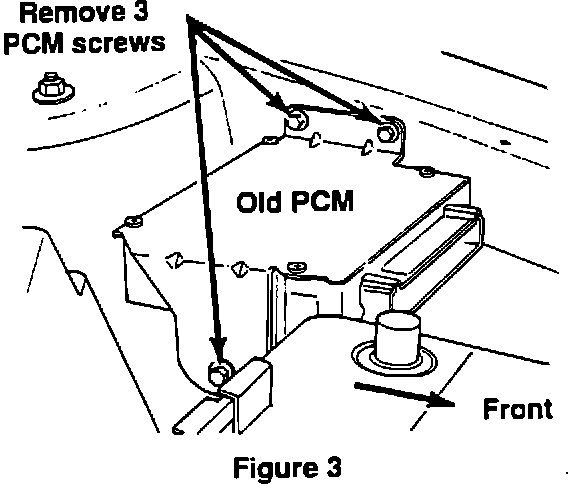 Remove 3
PCM screws

Old PCM

Front

Figure 3