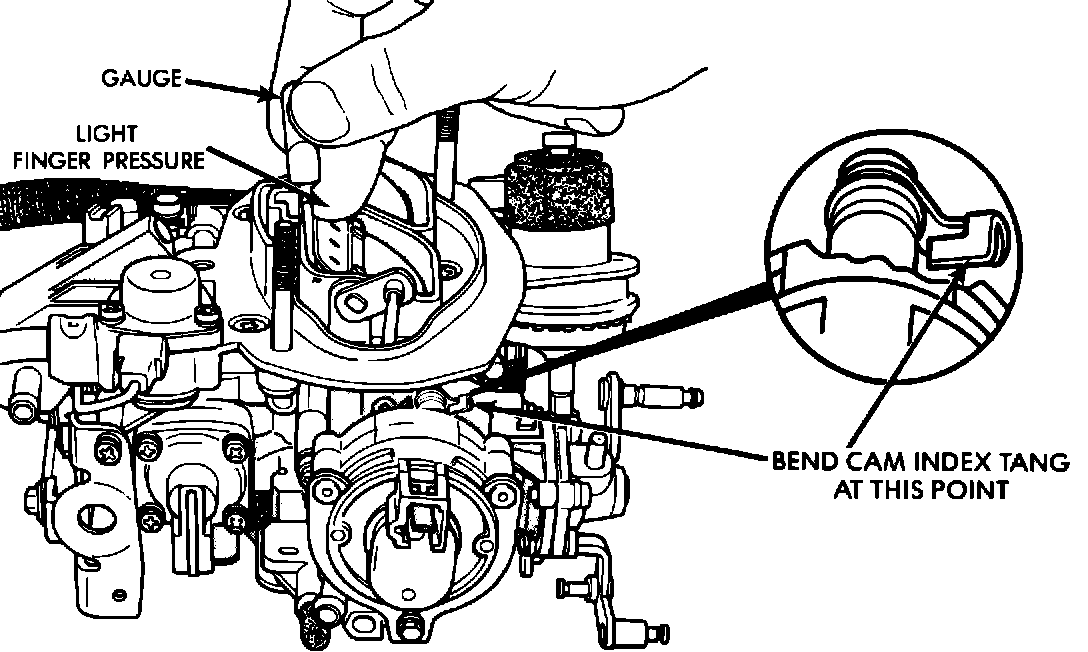 GAUGE

LIGHT FINGER PRESSURE

BEND CAM INDEX TANG AT THIS POINT