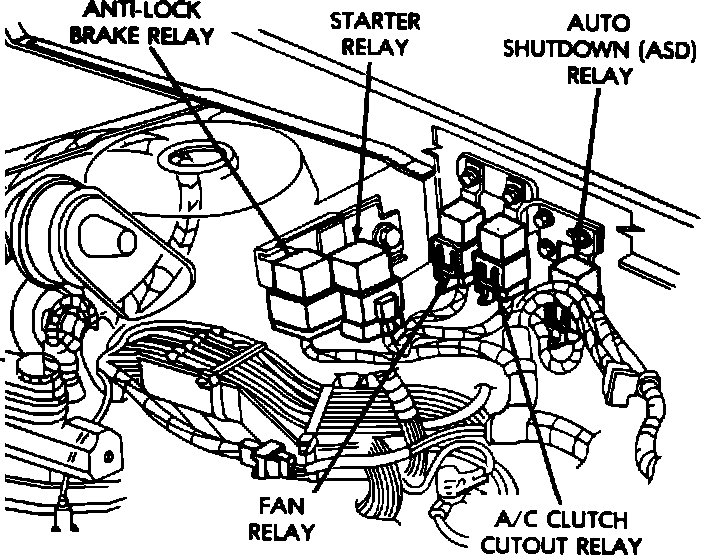 ANTI-LOCK BRAKE RELAY

STARTER RELAY

AUTO SHUTDOWN (ASD) RELAY

FAN RELAY

A/C CLUTCH CUTOUT RELAY